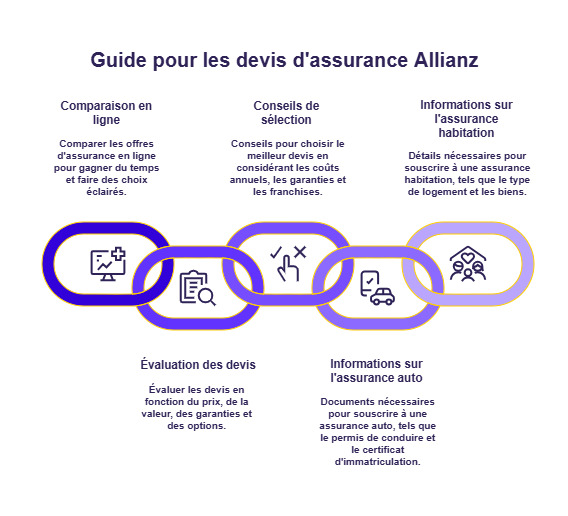 Guide pour les devis d'assurance Allianz

Comparaison en ligne

Comparer les offres d'assurance en ligne pour gagner du temps et faire des choix éclairés.

Conseils de sélection

Conseils pour choisir le meilleur devis en considérant les coûts annuels, les garanties et les franchises.

Informations sur l'assurance habitation

Détails nécessaires pour souscrire à une assurance habitation, tels que le type de logement et les biens.

Évaluation des devis

Évaluer les devis en fonction du prix, de la valeur, des garanties et des options.

Informations sur l'assurance auto

Documents nécessaires pour souscrire à une assurance auto, tels que le permis de conduire et le certificat d'immatriculation.